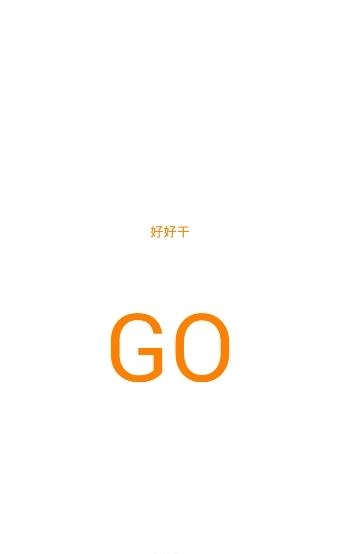 好好干

GO